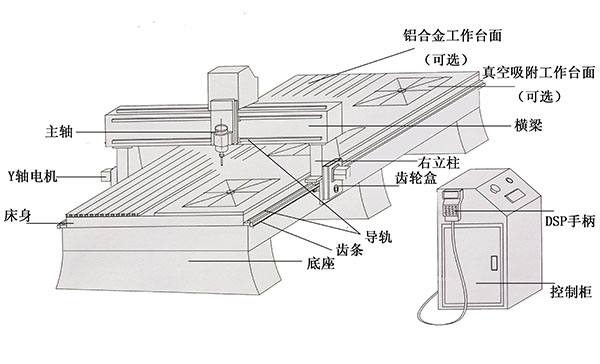 铝合金工作台面
（可选）
真空吸附工作台面
（可选）
主轴
横梁
Y轴电机
右立柱
齿轮盒
床身
DSP手柄
导轨
齿条
底座
控制柜